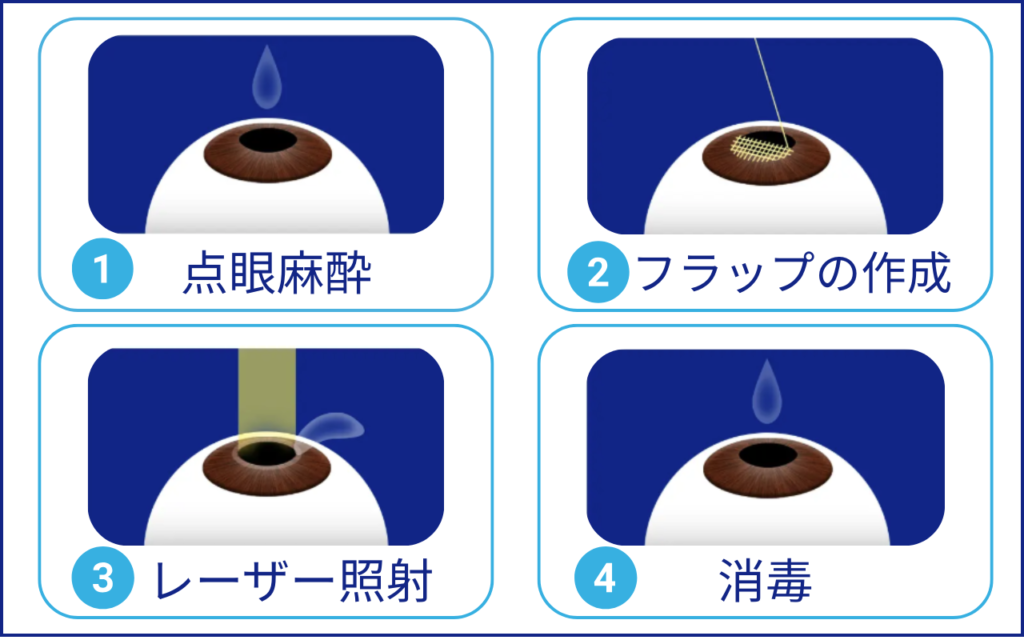 1 点眼麻酔

2 フラップの作成

3 レーザー照射

4 消毒